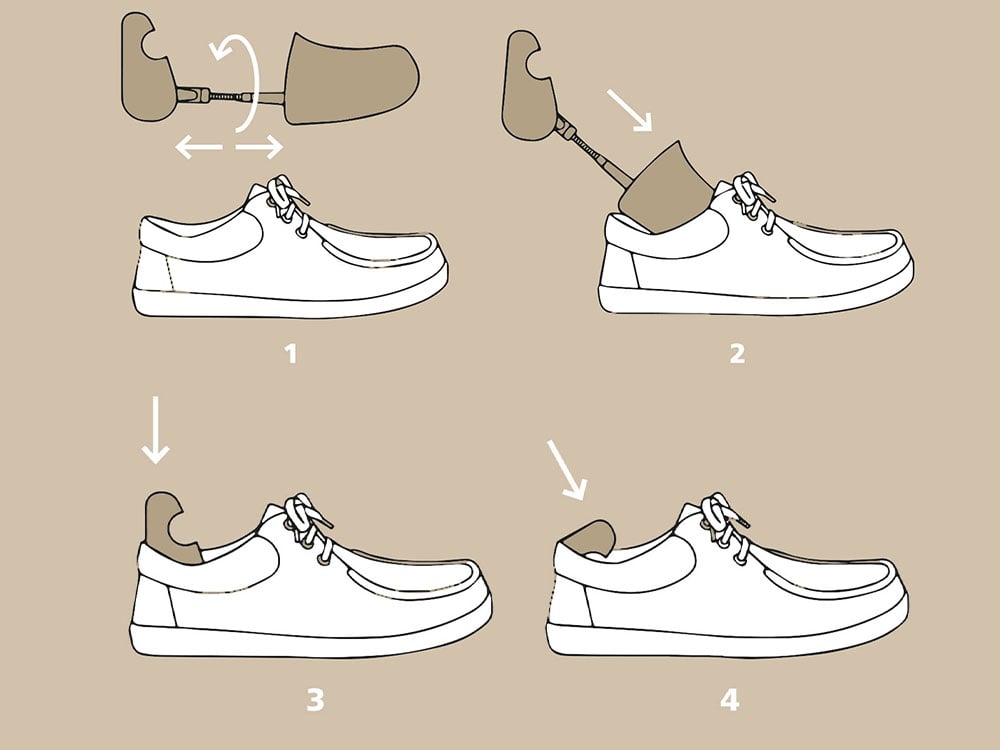 1

2

3

4